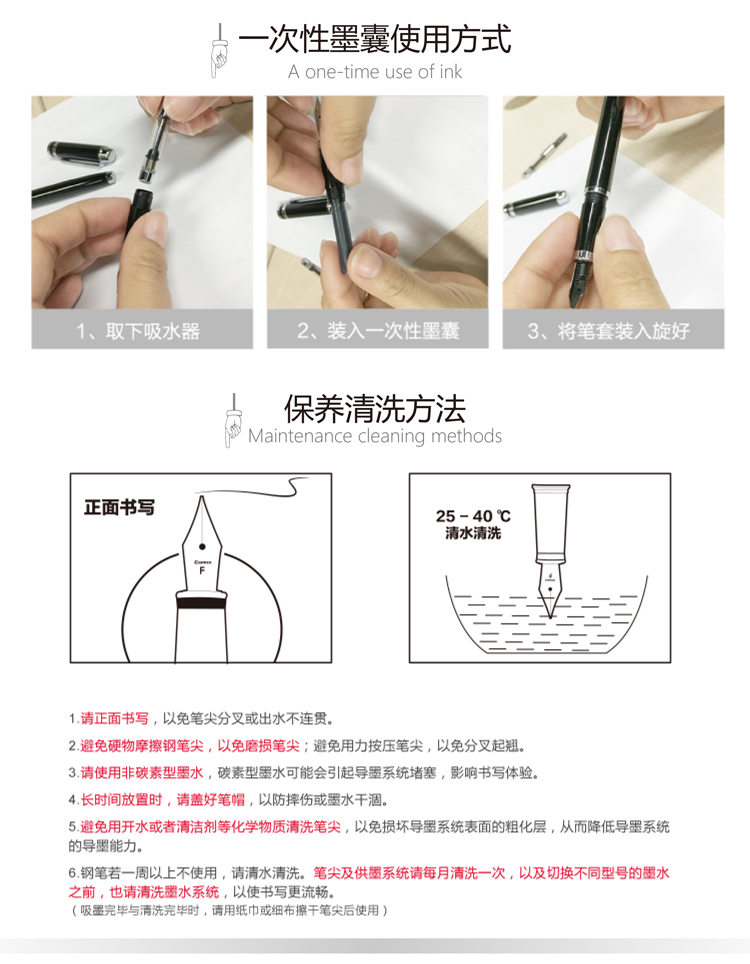 一次性墨囊使用方式
A one-time use of ink

1、取下吸水器

2、装入一次性墨囊

3、将笔套装入旋好

保养清洗方法
Maintenance cleaning methods

正面书写

F

25 – 40 ℃
清水清洗

1.请正面书写，以免笔尖分叉或出水不连贯。

2.避免硬物摩擦钢笔尖，以免磨损笔尖；避免用力按压笔尖，以免分叉起翘。

3.请使用非碳素型墨水，碳素型墨水可能会引起导墨系统堵塞，影响书写体验。

4.长时间放置时，请盖好笔帽，以防摔伤或墨水干涸。

5.避免用开水或者清洁剂等化学物质清洗笔尖，以免损坏导墨系统表面的粗化层，从而降低导墨系统的导墨能力。

6.钢笔若一周以上不使用，请清水清洗。笔尖及供墨系统请每月清洗一次，以及切换不同型号的墨水之前，也请清洗墨水系统，以使书写更流畅。
（吸墨完毕与清洗完毕时，请用纸巾或细布擦干笔尖后使用）